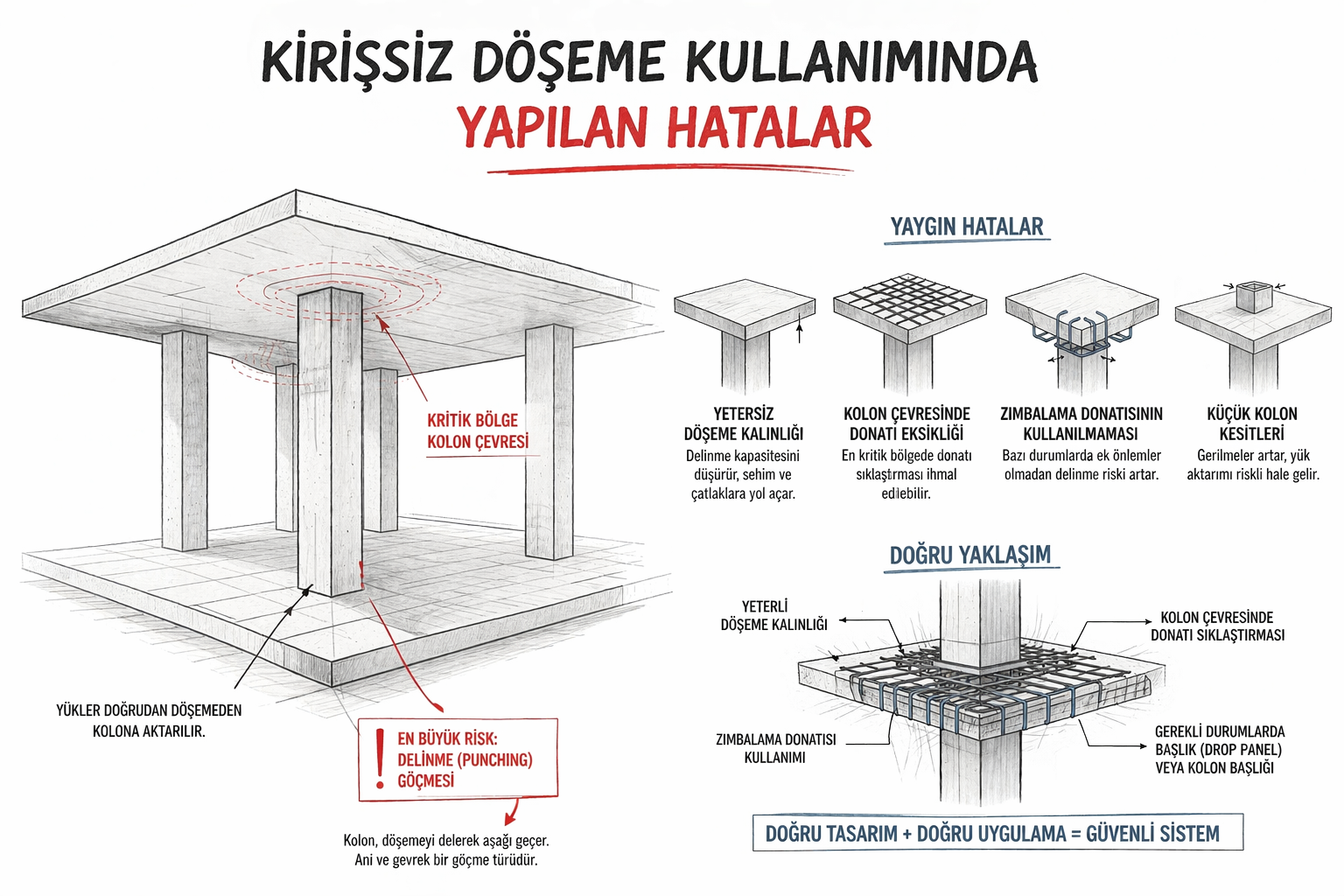 KİRİŞSİZ DÖŞEME KULLANIMINDA
YAPILAN HATALAR

KRİTİK BÖLGE
KOLON ÇEVRESİ

YÜKLER DOĞRUDAN DÖŞEMEDEN KOLONA AKTARILIR.

!
EN BÜYÜK RİSK:
DELİNME (PUNCHING) GÖÇMESİ

Kolon, döşemeyi delerek aşağı geçer. Ani ve gevrek bir göçme türüdür.

YAYGIN HATALAR

YETERSİZ DÖŞEME KALINLIĞI
Delinme kapasitesini düşürür, sehim ve çatlaklara yol açar.

KOLON ÇEVRESİNDE DONATI EKSİKLİĞİ
En kritik bölgede donatı sıklaştırması ihmal edilebilir.

ZIMBALAMA DONATISININ KULLANILMAMASI
Bazı durumlarda ek önlemler olmadan delinme riski artar.

KÜÇÜK KOLON KESİTLERİ
Gerilmeler artar, yük aktarımı riskli hale gelir.

DOĞRU YAKLAŞIM

YETERLİ DÖŞEME KALINLIĞI

KOLON ÇEVRESİNDE DONATI SIKLAŞTIRMASI

ZIMBALAMA DONATISI KULLANIMI

GEREKLİ DURUMLARDA BAŞLIK (DROP PANEL) VEYA KOLON BAŞLIĞI

DOĞRU TASARIM + DOĞRU UYGULAMA = GÜVENLİ SİSTEM